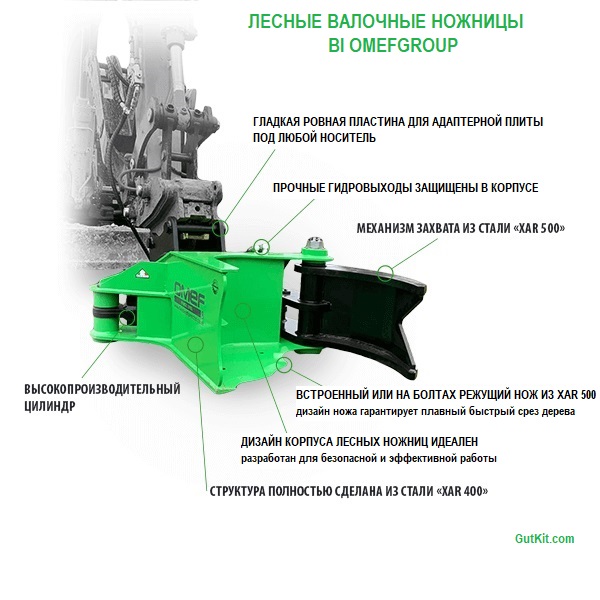 ЛЕСНЫЕ ВАЛОЧНЫЕ НОЖНИЦЫ
BI OMEFGROUP

ГЛАДКАЯ РОВНАЯ ПЛАСТИНА ДЛЯ АДАПТЕРНОЙ ПЛИТЫ ПОД ЛЮБОЙ НОСИТЕЛЬ

ПРОЧНЫЕ ГИДРОВЫХОДЫ ЗАЩИЩЕНЫ В КОРПУСЕ

МЕХАНИЗМ ЗАХВАТА ИЗ СТАЛИ «XAR 500»

OMEF

ВЫСОКОПРОИЗВОДИТЕЛЬНЫЙ ЦИЛИНДР

ВСТРОЕННЫЙ ИЛИ НА БОЛТАХ РЕЖУЩИЙ НОЖ ИЗ XAR 500
дизайн ножа гарантирует плавный быстрый срез дерева

ДИЗАЙН КОРПУСА ЛЕСНЫХ НОЖНИЦ ИДЕАЛЕН
разработан для безопасной и эффективной работы

СТРУКТУРА ПОЛНОСТЬЮ СДЕЛАНА ИЗ СТАЛИ «XAR 400»

GutKit.com